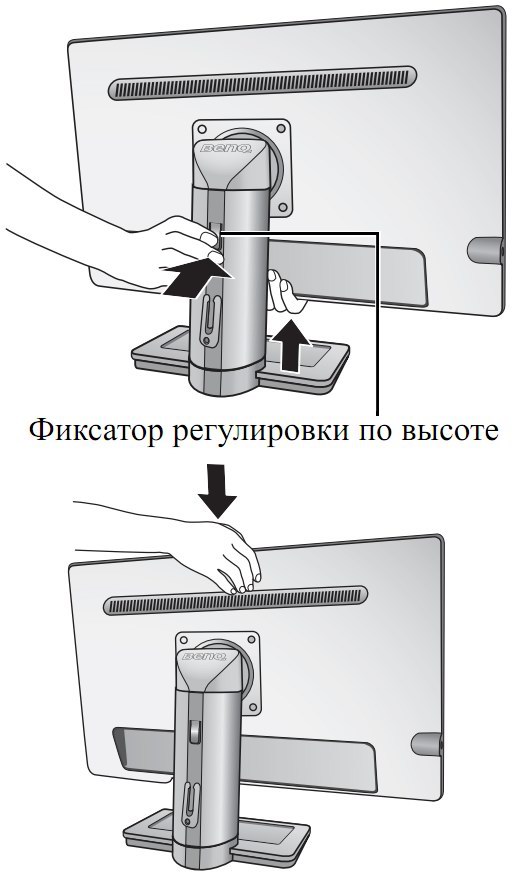 BenQ

Фиксатор регулировки по высоте

BenQ